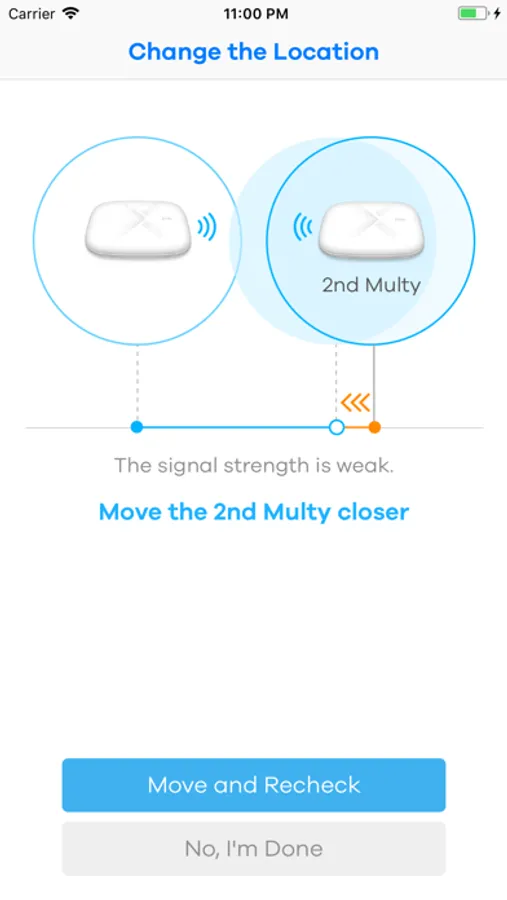 Carrier 11:00 PM

Change the Location

2nd Multy

The signal strength is weak.

Move the 2nd Multy closer

Move and Recheck

No, I'm Done