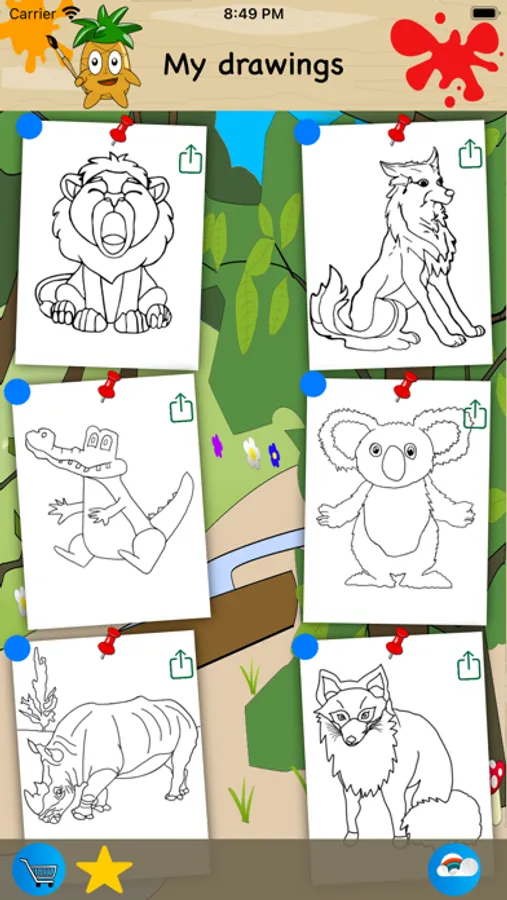 Carrier
8:49 PM
My drawings