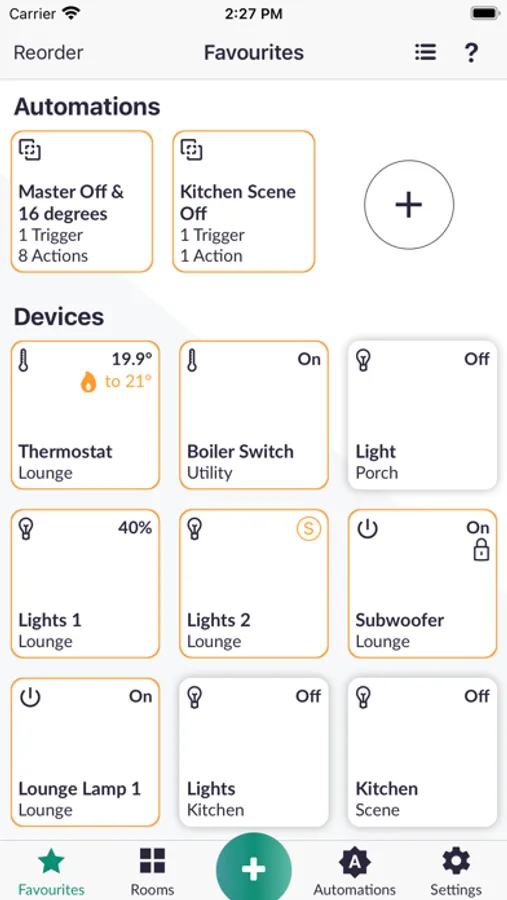 Carrier 2:27 PM

Reorder Favourites ?

Automations

Master Off & 16 degrees
1 Trigger
8 Actions

Kitchen Scene Off
1 Trigger
1 Action

+

Devices

19.9°
to 21°
Thermostat
Lounge

On
Boiler Switch
Utility

Off
Light
Porch

40%
Lights 1
Lounge

S
Lights 2
Lounge

On
Subwoofer
Lounge

On
Lounge Lamp 1
Lounge

Off
Lights
Kitchen

Off
Kitchen
Scene

Favourites Rooms + A Automations Settings