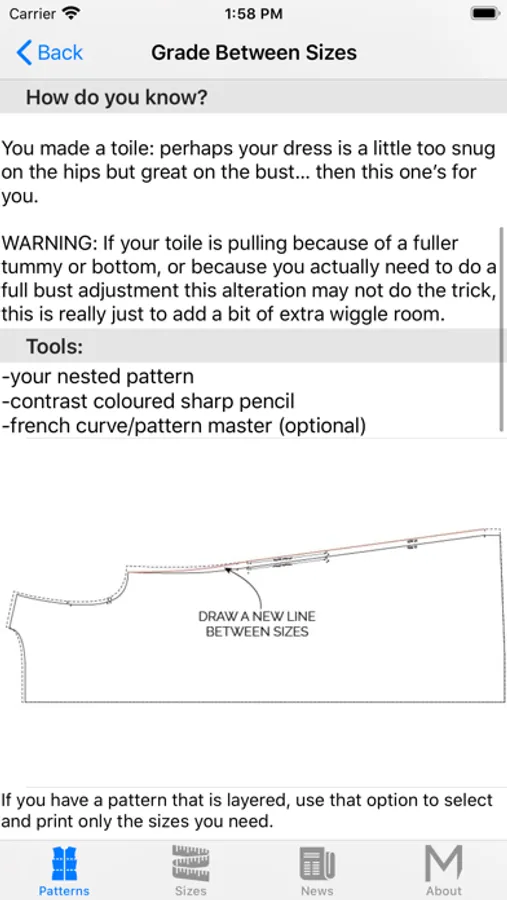 Carrier 1:58 PM

Back Grade Between Sizes

How do you know?

You made a toile: perhaps your dress is a little too snug on the hips but great on the bust... then this one's for you.

WARNING: If your toile is pulling because of a fuller tummy or bottom, or because you actually need to do a full bust adjustment this alteration may not do the trick, this is really just to add a bit of extra wiggle room.

Tools:

-your nested pattern
-contrast coloured sharp pencil
-french curve/pattern master (optional)

DRAW A NEW LINE BETWEEN SIZES

If you have a pattern that is layered, use that option to select and print only the sizes you need.

Patterns Sizes News About