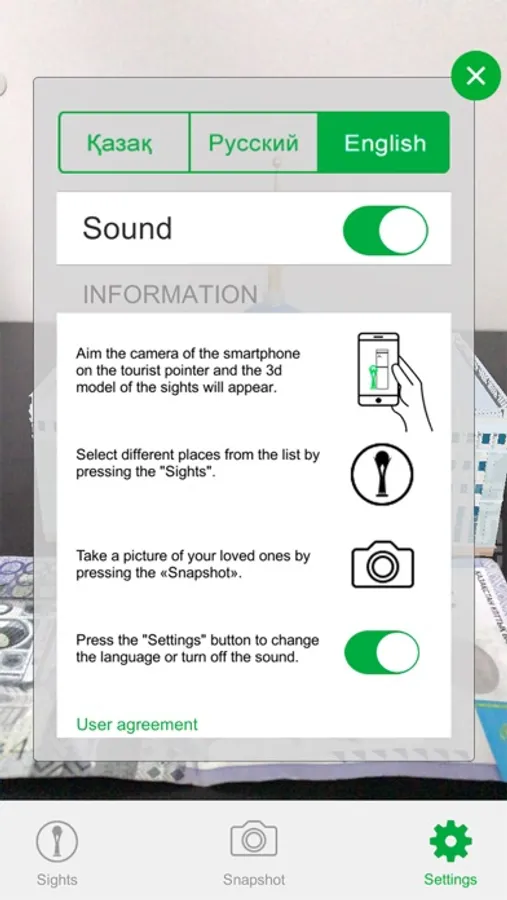 Қазақ Русский English

Sound

INFORMATION

Aim the camera of the smartphone on the tourist pointer and the 3d model of the sights will appear.

Select different places from the list by pressing the "Sights".

Take a picture of your loved ones by pressing the «Snapshot».

Press the "Settings" button to change the language or turn off the sound.

User agreement

Sights Snapshot Settings