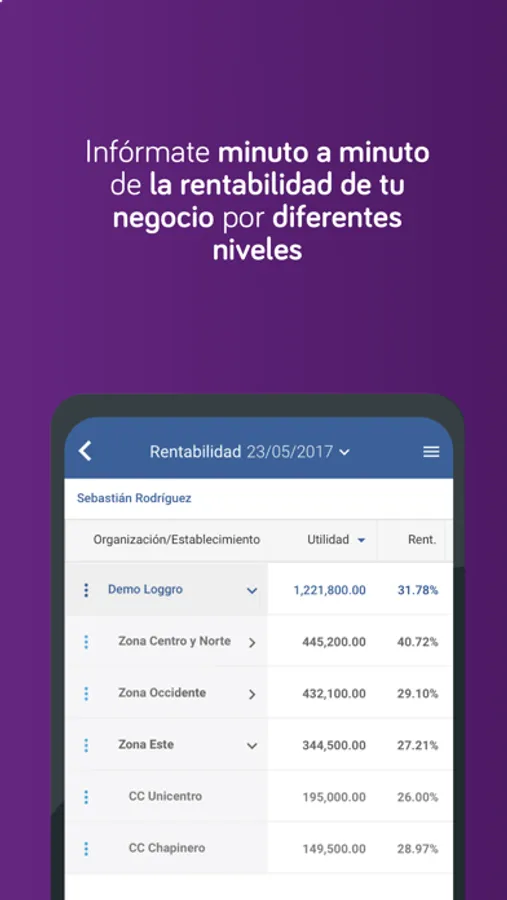 Infórmate minuto a minuto de la rentabilidad de tu negocio por diferentes niveles

Rentabilidad 23/05/2017

Sebastián Rodríguez

| Organización/Establecimiento | Utilidad | Rent. |
|---|---|---|
| Demo Loggro | 1,221,800.00 | 31.78% |
| Zona Centro y Norte | 445,200.00 | 40.72% |
| Zona Occidente | 432,100.00 | 29.10% |
| Zona Este | 344,500.00 | 27.21% |
| CC Unicentro | 195,000.00 | 26.00% |
| CC Chapinero | 149,500.00 | 28.97% |