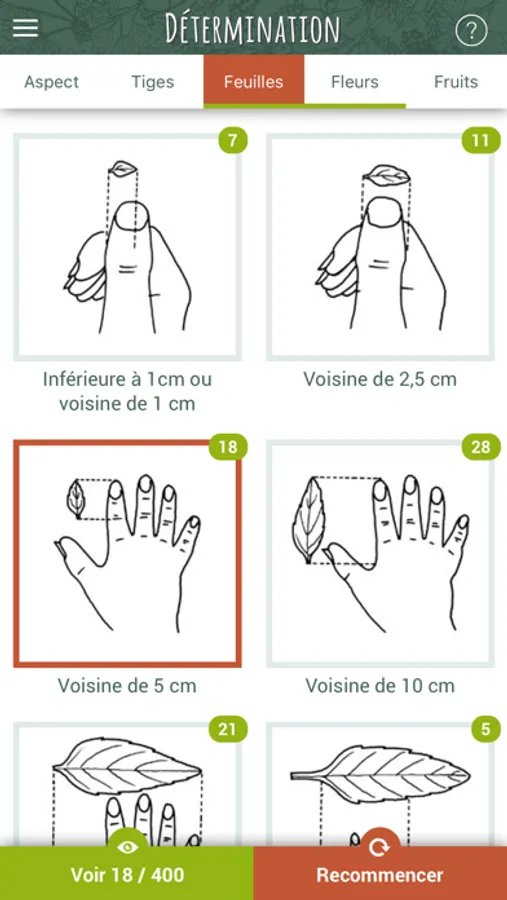 DÉTERMINATION

?

Aspect Tiges Feuilles Fleurs Fruits

7

Inférieure à 1cm ou voisine de 1 cm

11

Voisine de 2,5 cm

18

Voisine de 5 cm

28

Voisine de 10 cm

21

5

Voir 18 / 400

Recommencer