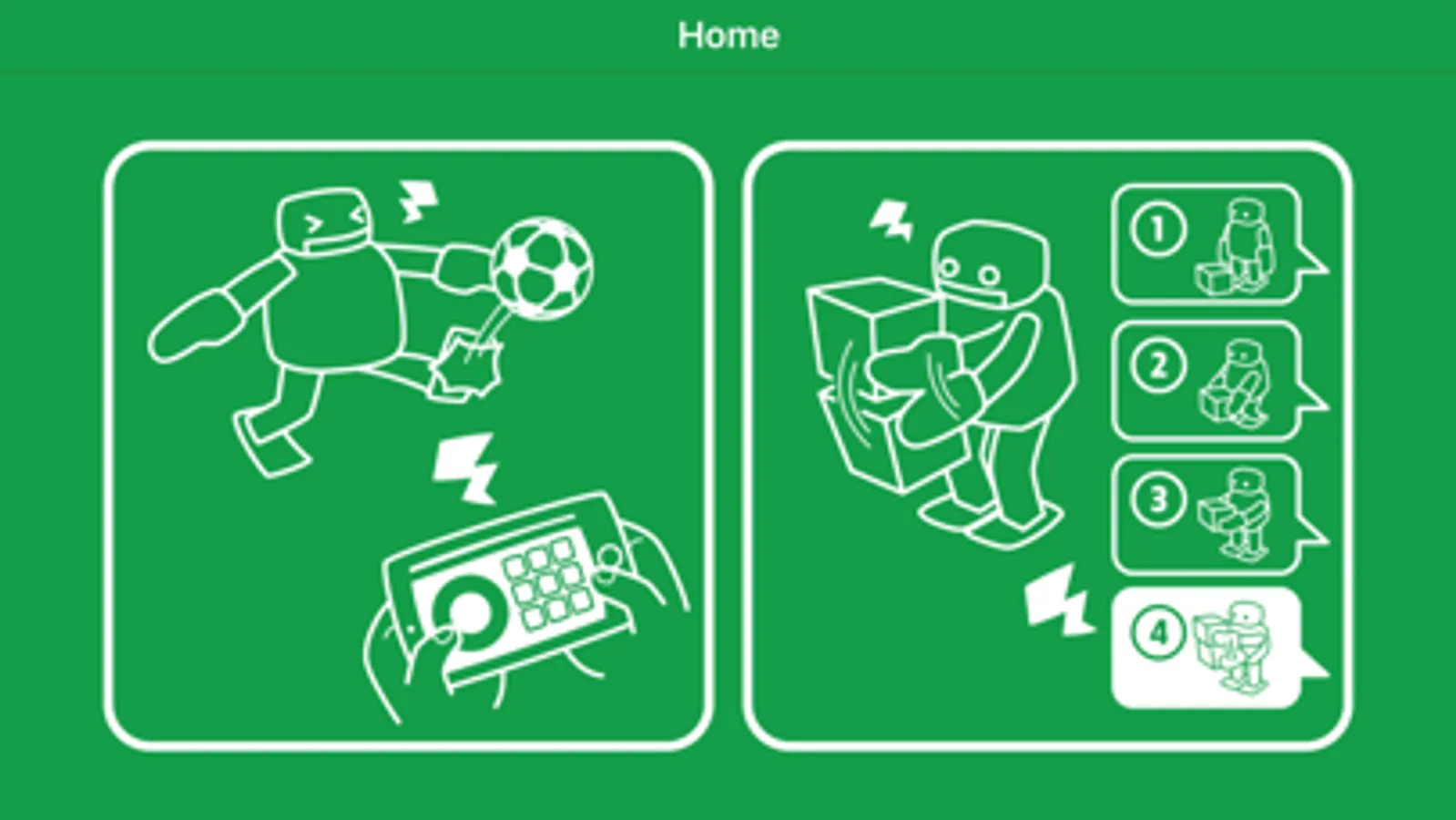 Home

1

2

3

4