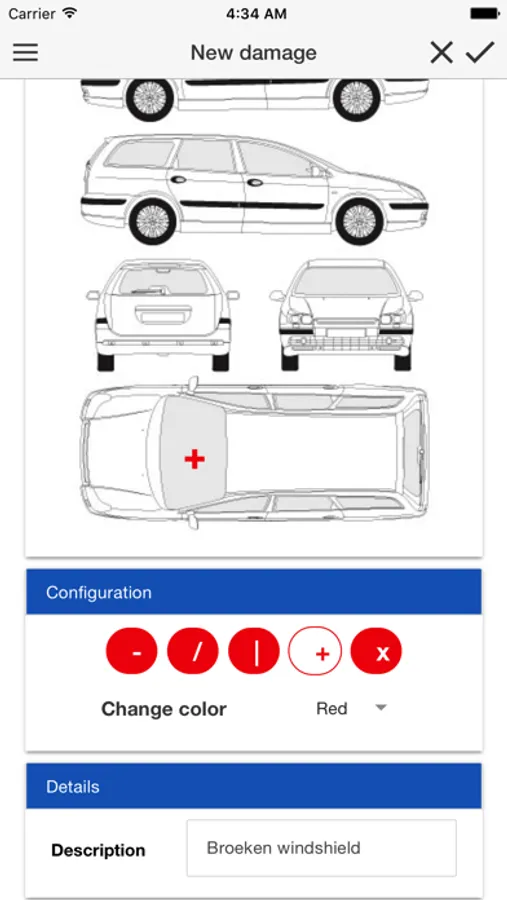 Carrier
4:34 AM

New damage

+

Configuration

- / | + x

Change color Red

Details

Description Broeken windshield