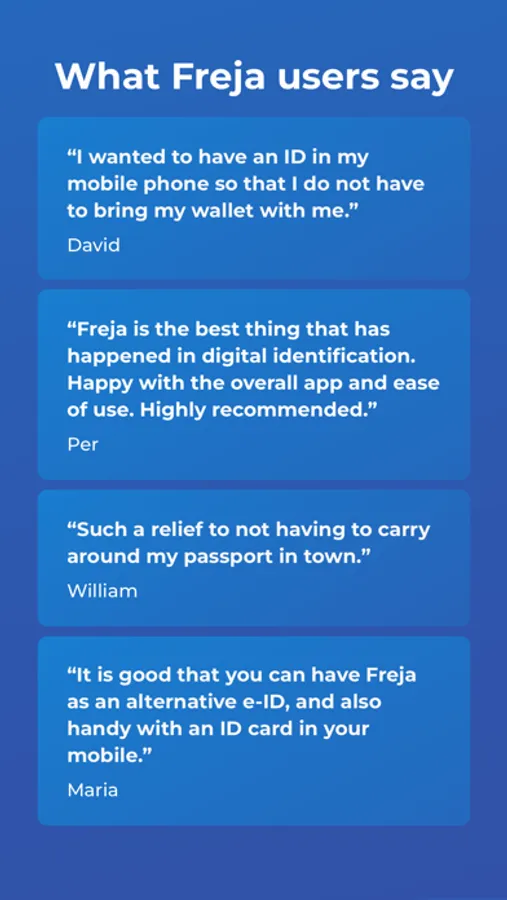 What Freja users say

“I wanted to have an ID in my mobile phone so that I do not have to bring my wallet with me.”

David

“Freja is the best thing that has happened in digital identification. Happy with the overall app and ease of use. Highly recommended.”

Per

“Such a relief to not having to carry around my passport in town.”

William

“It is good that you can have Freja as an alternative e-ID, and also handy with an ID card in your mobile.”

Maria