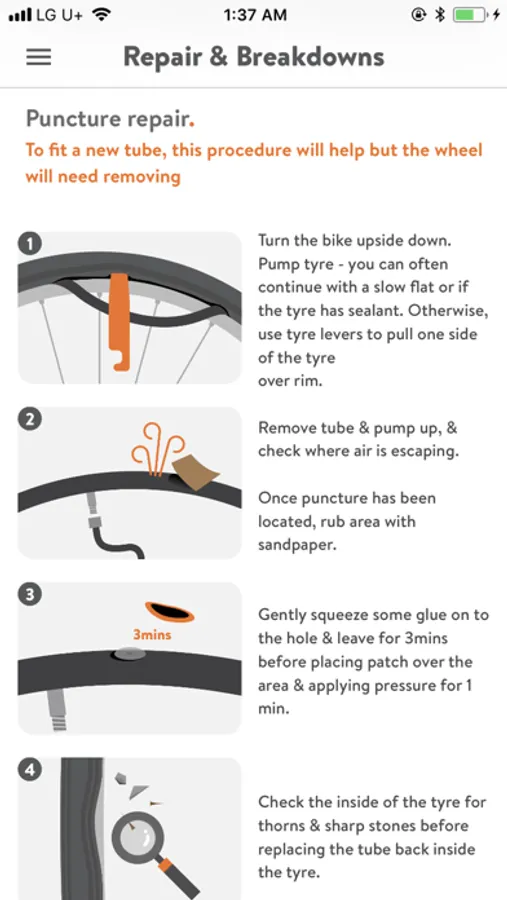 LG U+ 1:37 AM

Repair & Breakdowns

Puncture repair.

To fit a new tube, this procedure will help but the wheel will need removing

1

Turn the bike upside down. Pump tyre - you can often continue with a slow flat or if the tyre has sealant. Otherwise, use tyre levers to pull one side of the tyre over rim.

2

Remove tube & pump up, & check where air is escaping.

Once puncture has been located, rub area with sandpaper.

3

3mins

Gently squeeze some glue on to the hole & leave for 3mins before placing patch over the area & applying pressure for 1 min.

4

Check the inside of the tyre for thorns & sharp stones before replacing the tube back inside the tyre.