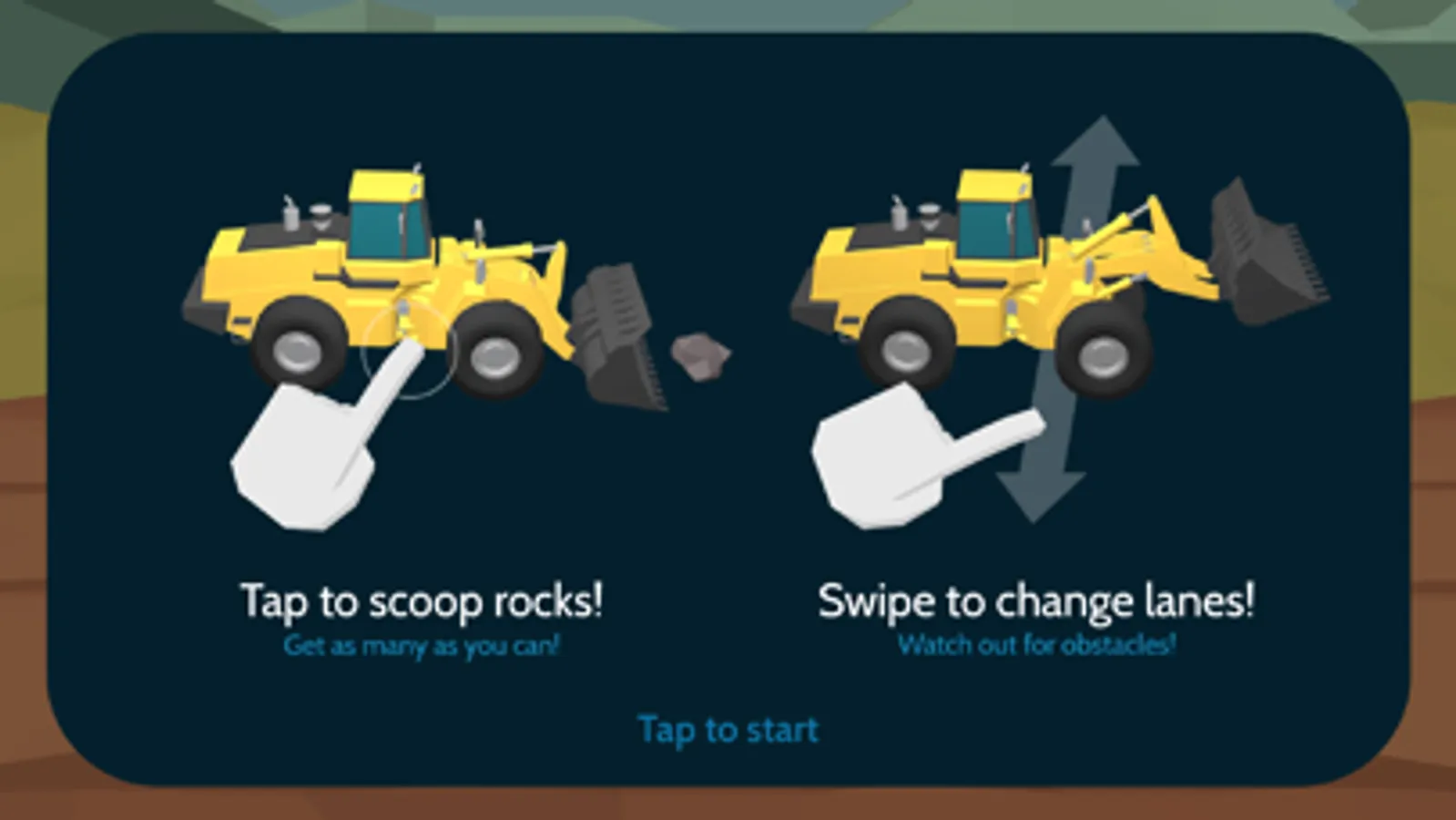 Tap to scoop rocks!
Get as many as you can!

Swipe to change lanes!
Watch out for obstacles!

Tap to start