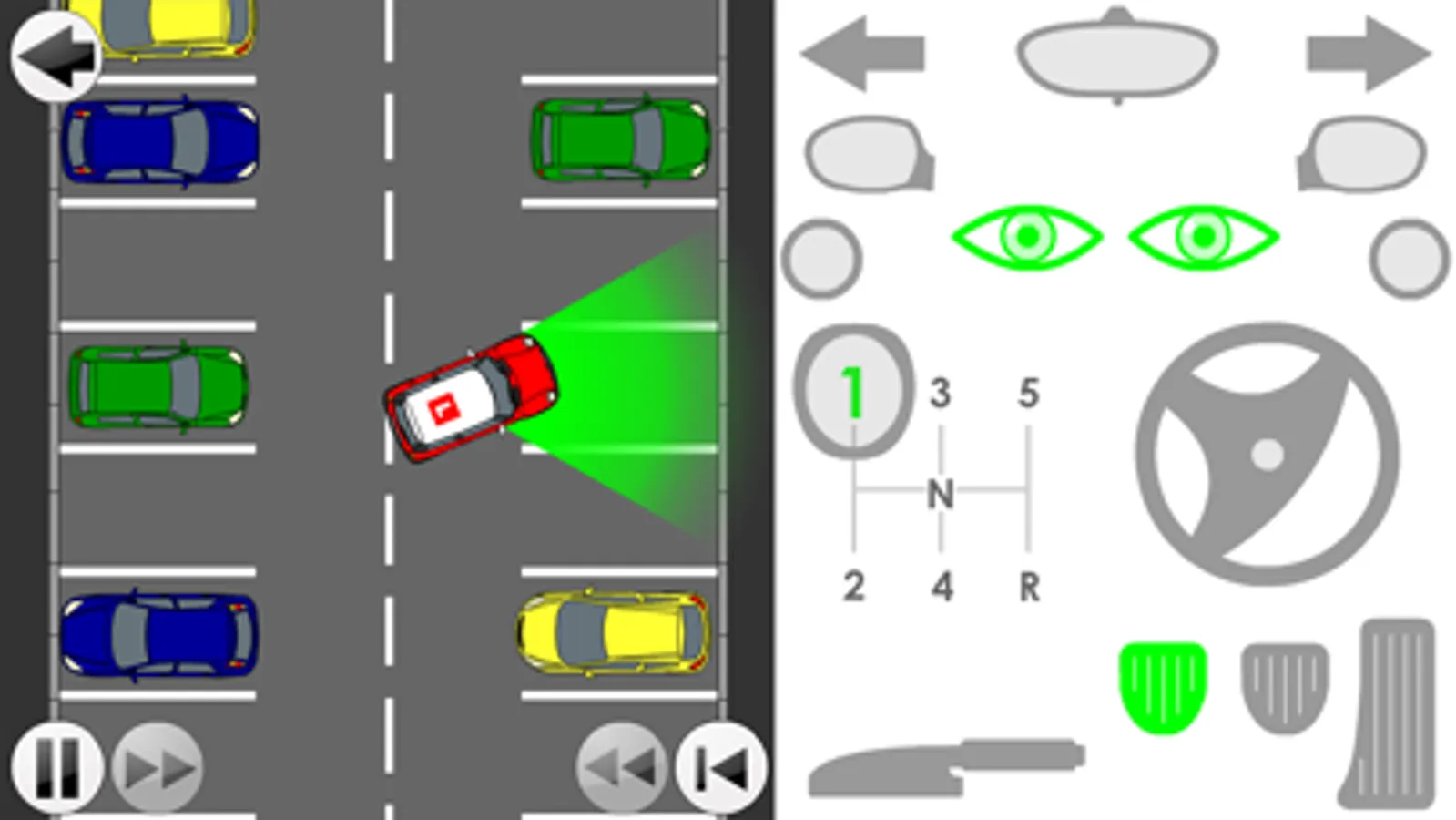 L
1 3 5
N
2 4 R