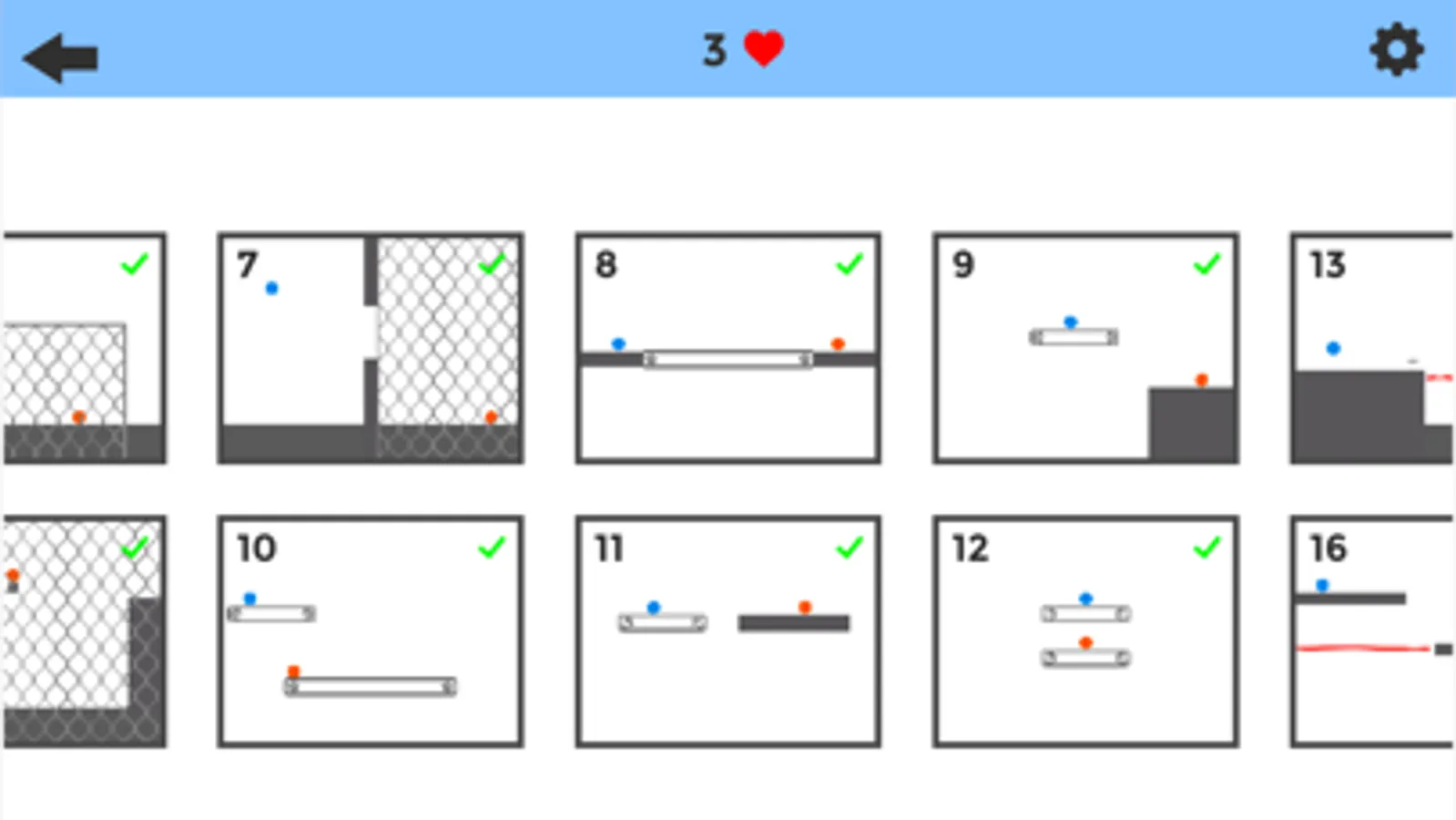 3

7

8

9

13

10

11

12

16