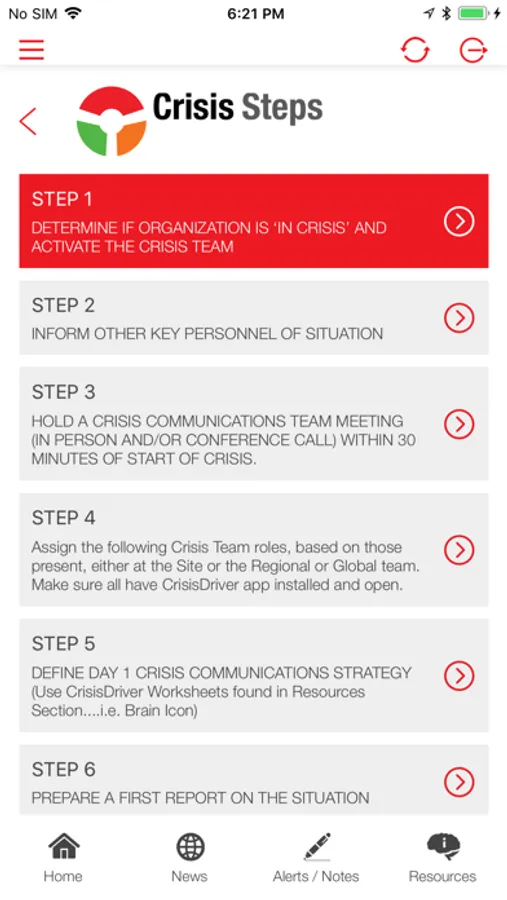 No SIM 6:21 PM

Crisis Steps

STEP 1
DETERMINE IF ORGANIZATION IS 'IN CRISIS' AND ACTIVATE THE CRISIS TEAM

STEP 2
INFORM OTHER KEY PERSONNEL OF SITUATION

STEP 3
HOLD A CRISIS COMMUNICATIONS TEAM MEETING (IN PERSON AND/OR CONFERENCE CALL) WITHIN 30 MINUTES OF START OF CRISIS.

STEP 4
Assign the following Crisis Team roles, based on those present, either at the Site or the Regional or Global team. Make sure all have CrisisDriver app installed and open.

STEP 5
DEFINE DAY 1 CRISIS COMMUNICATIONS STRATEGY (Use CrisisDriver Worksheets found in Resources Section....i.e. Brain Icon)

STEP 6
PREPARE A FIRST REPORT ON THE SITUATION

Home News Alerts / Notes Resources