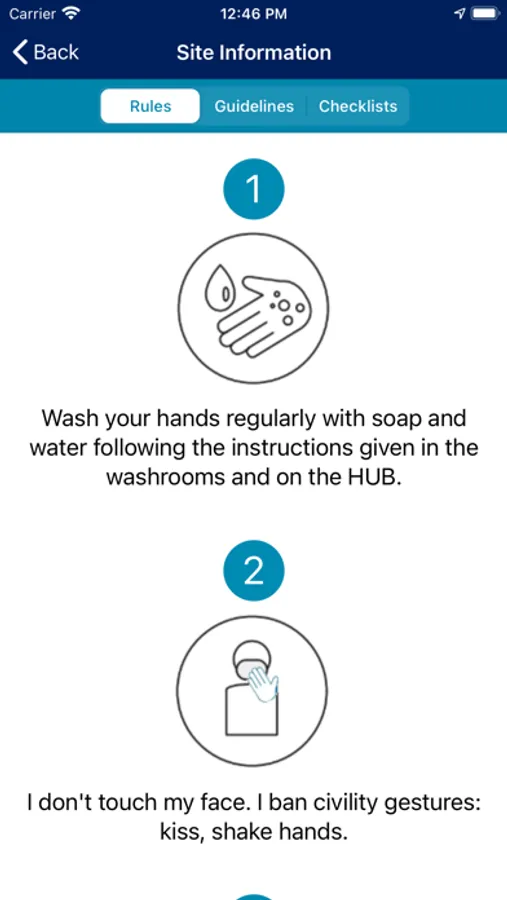 Carrier 12:46 PM

Back Site Information

Rules Guidelines Checklists

1

Wash your hands regularly with soap and water following the instructions given in the washrooms and on the HUB.

2

I don't touch my face. I ban civility gestures: kiss, shake hands.