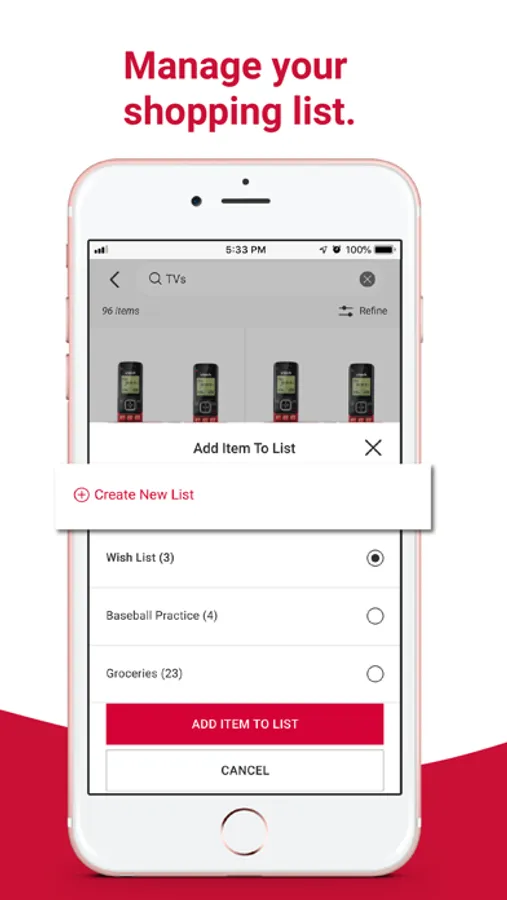 Manage your shopping list.

5:33 PM

100%

TVs

96 items

Refine

Add Item To List

Create New List

Wish List (3)

Baseball Practice (4)

Groceries (23)

ADD ITEM TO LIST

CANCEL