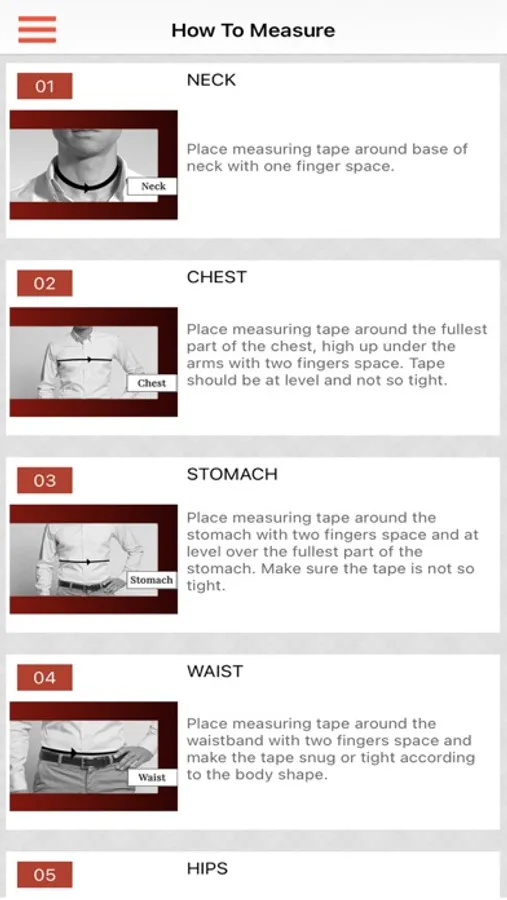 How To Measure

01

NECK

Neck

Place measuring tape around base of neck with one finger space.

02

CHEST

Chest

Place measuring tape around the fullest part of the chest, high up under the arms with two fingers space. Tape should be at level and not so tight.

03

STOMACH

Stomach

Place measuring tape around the stomach with two fingers space and at level over the fullest part of the stomach. Make sure the tape is not so tight.

04

WAIST

Waist

Place measuring tape around the waistband with two fingers space and make the tape snug or tight according to the body shape.

05

HIPS