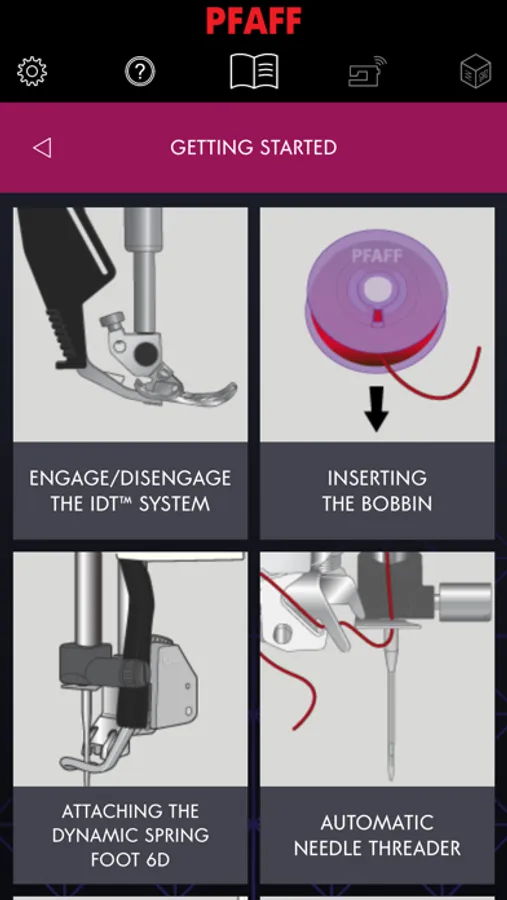 PFAFF

GETTING STARTED

PFAFF

ENGAGE/DISENGAGE THE IDT™ SYSTEM

INSERTING THE BOBBIN

ATTACHING THE DYNAMIC SPRING FOOT 6D

AUTOMATIC NEEDLE THREADER