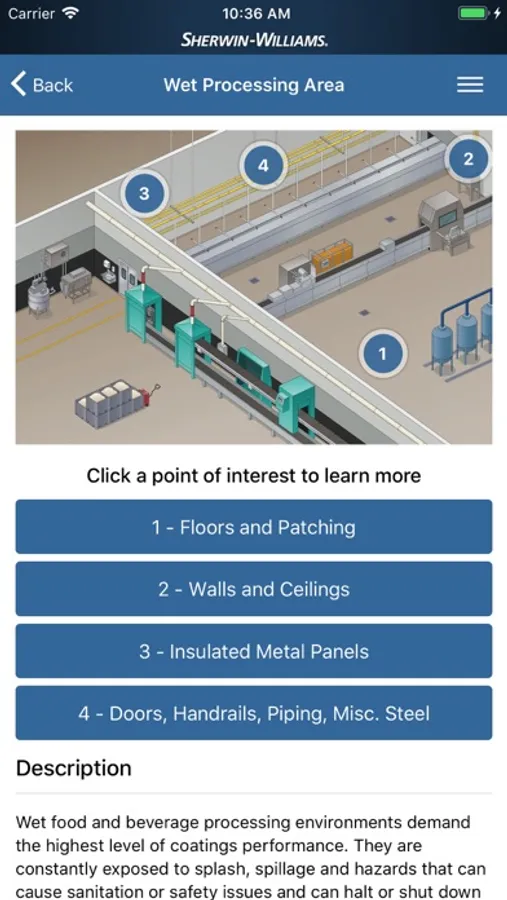 Carrier
10:36 AM
SHERWIN-WILLIAMS.

Back
Wet Processing Area

3
4
2
1

Click a point of interest to learn more

1 - Floors and Patching

2 - Walls and Ceilings

3 - Insulated Metal Panels

4 - Doors, Handrails, Piping, Misc. Steel

Description

Wet food and beverage processing environments demand the highest level of coatings performance. They are constantly exposed to splash, spillage and hazards that can cause sanitation or safety issues and can halt or shut down