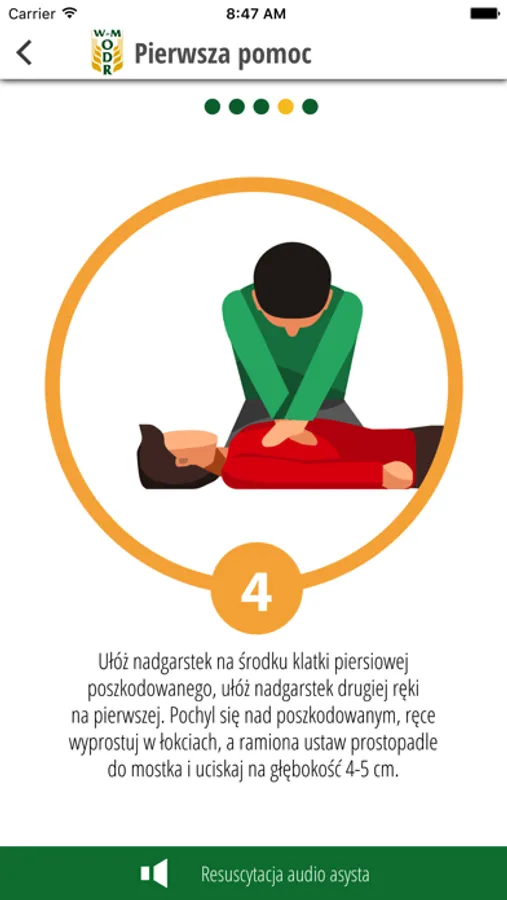 Carrier 8:47 AM

W-M ODR

Pierwsza pomoc

4

Ułóż nadgarstek na środku klatki piersiowej poszkodowanego, ułóż nadgarstek drugiej ręki na pierwszej. Pochyl się nad poszkodowanym, ręce wyprostuj w łokciach, a ramiona ustaw prostopadle do mostka i uciskaj na głębokość 4-5 cm.

Resuscytacja audio asysta