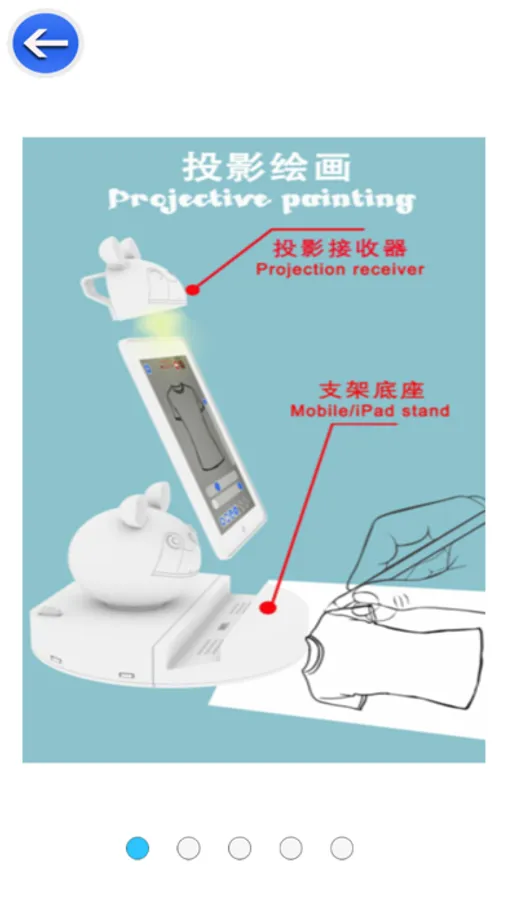 投影绘画
Projective painting

投影接收器
Projection receiver

支架底座
Mobile/iPad stand