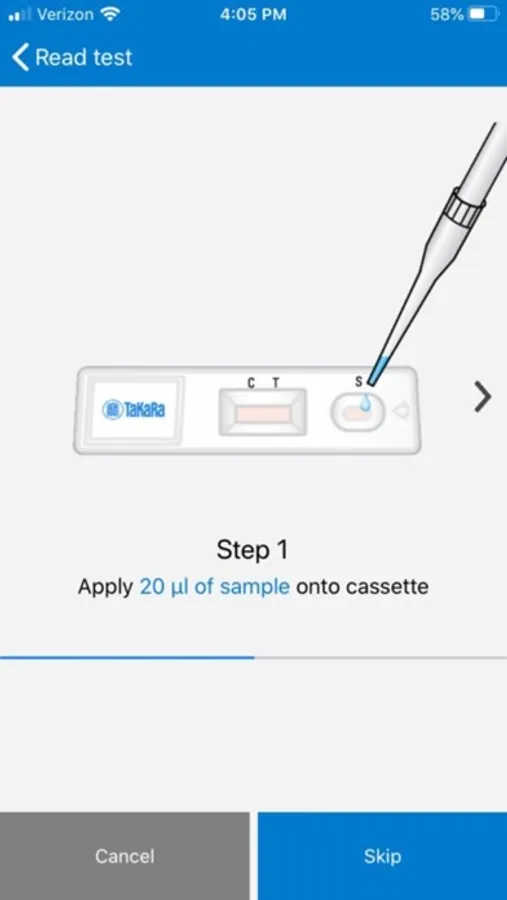 Verizon 4:05 PM 58%

Read test

TaKaRa

C T

S

Step 1

Apply 20 µl of sample onto cassette

Cancel

Skip