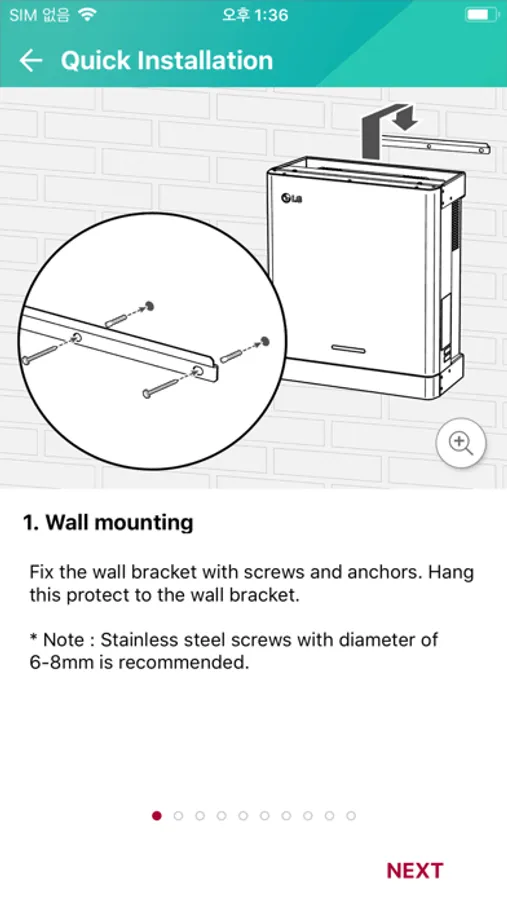 SIM 없음
오후 1:36

Quick Installation

LG

1. Wall mounting

Fix the wall bracket with screws and anchors. Hang this protect to the wall bracket.

* Note : Stainless steel screws with diameter of 6-8mm is recommended.

NEXT