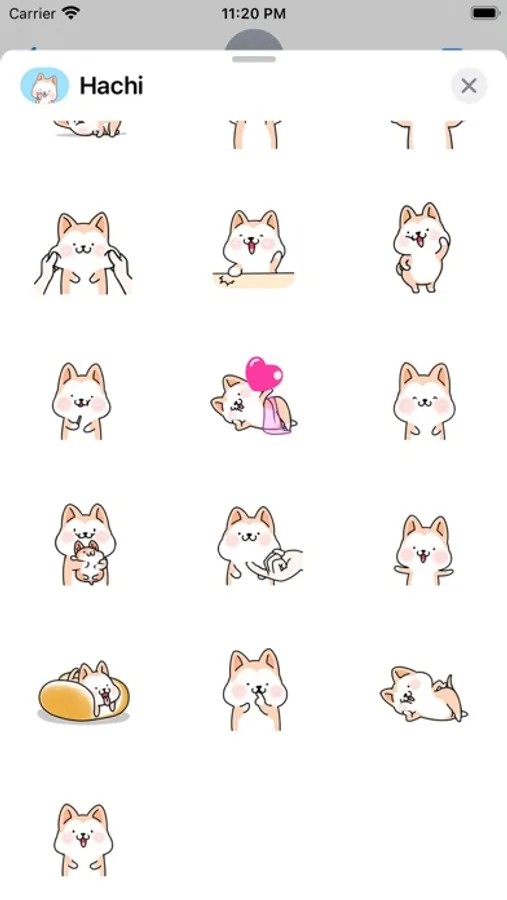 Carrier
11:20 PM
Hachi