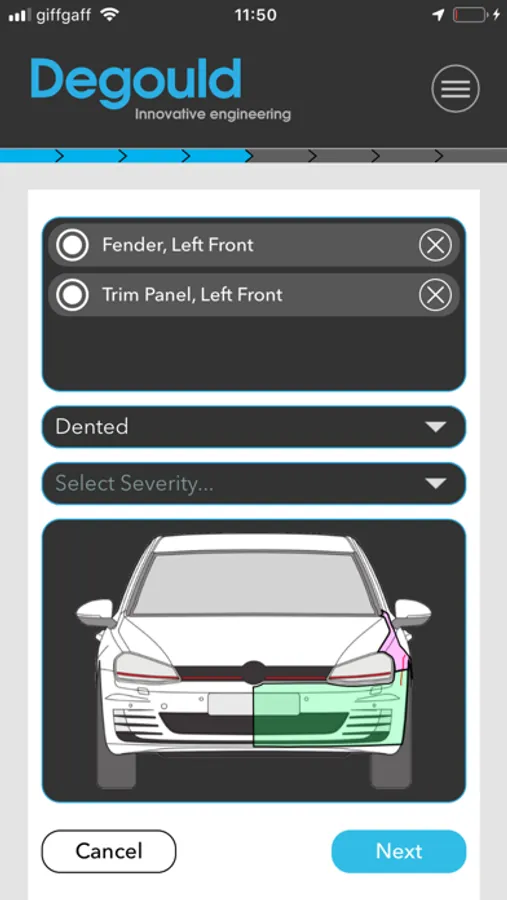 giffgaff 11:50

Degould
Innovative engineering

Fender, Left Front

Trim Panel, Left Front

Dented

Select Severity...

Cancel

Next