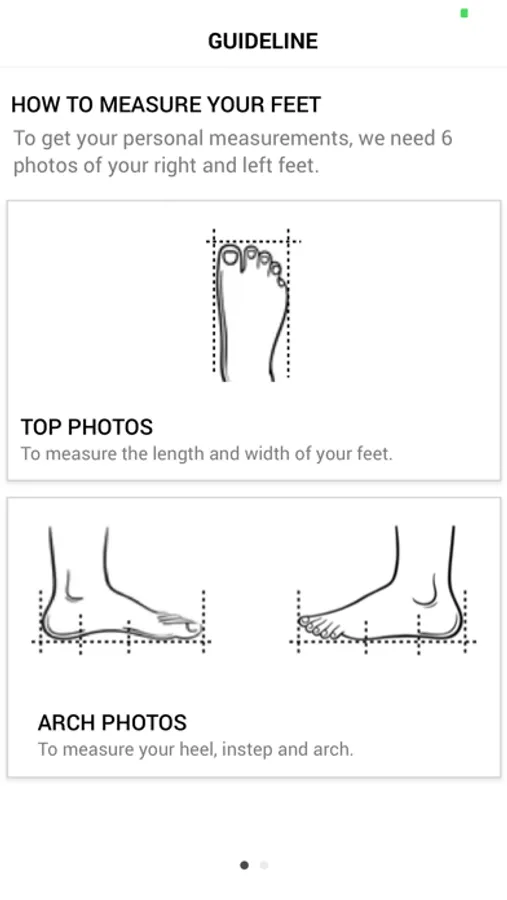 GUIDELINE

HOW TO MEASURE YOUR FEET

To get your personal measurements, we need 6 photos of your right and left feet.

TOP PHOTOS

To measure the length and width of your feet.

ARCH PHOTOS

To measure your heel, instep and arch.