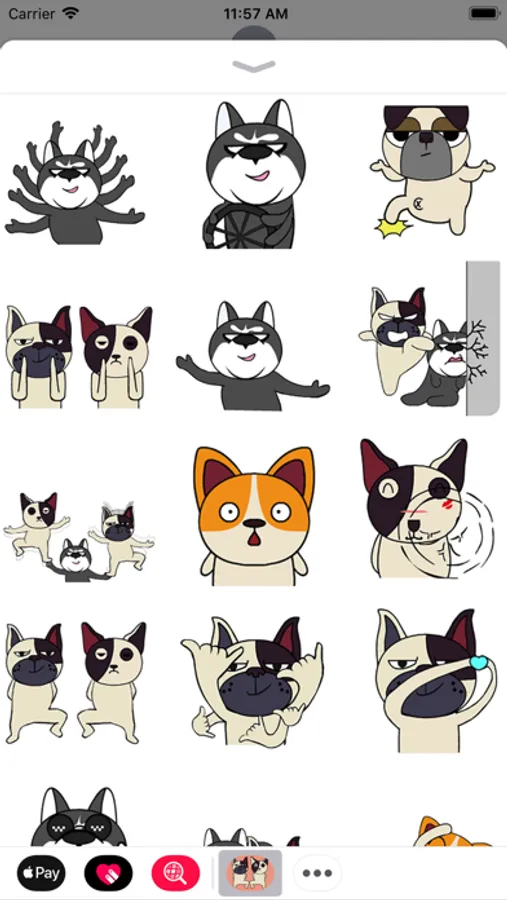 Carrier
11:57 AM
Pay