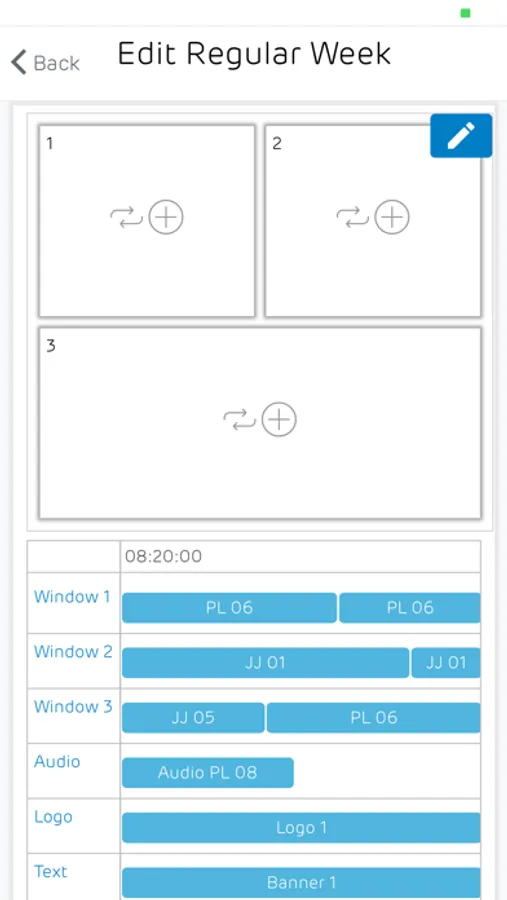 Back Edit Regular Week

1

2

3

| | 08:20:00 |
|---|---|
| Window 1 | PL 06 PL 06 |
| Window 2 | JJ 01 JJ 01 |
| Window 3 | JJ 05 PL 06 |
| Audio | Audio PL 08 |
| Logo | Logo 1 |
| Text | Banner 1 |