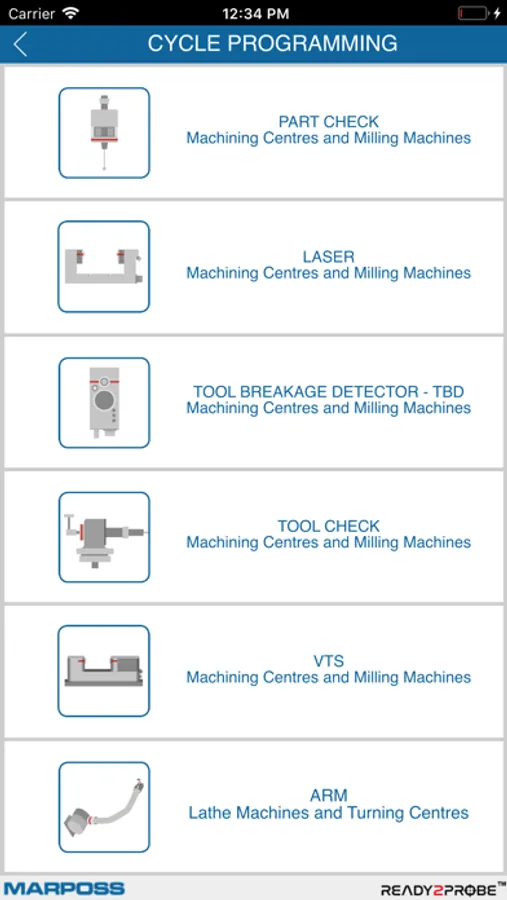 Carrier 12:34 PM

CYCLE PROGRAMMING

PART CHECK
Machining Centres and Milling Machines

LASER
Machining Centres and Milling Machines

TOOL BREAKAGE DETECTOR - TBD
Machining Centres and Milling Machines

TOOL CHECK
Machining Centres and Milling Machines

VTS
Machining Centres and Milling Machines

ARM
Lathe Machines and Turning Centres

MARPOSS

READY2PROBE™