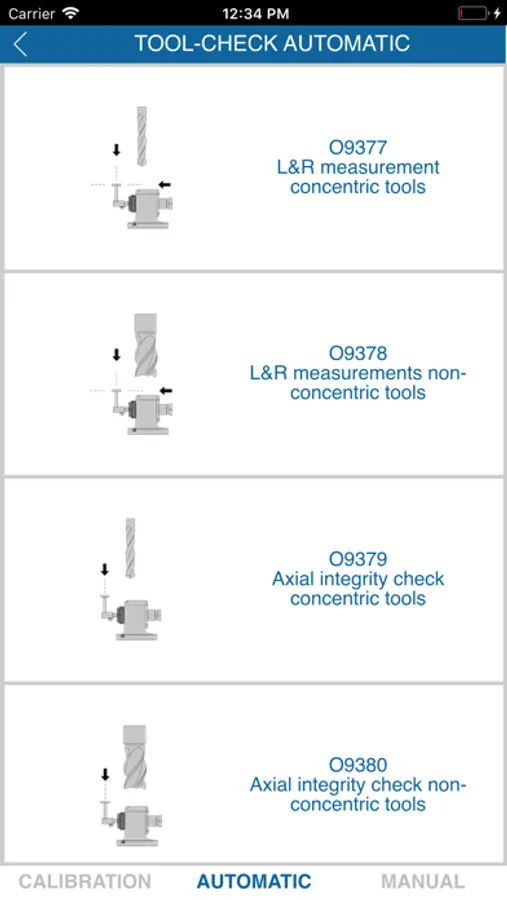 Carrier 12:34 PM

TOOL-CHECK AUTOMATIC

O9377
L&R measurement
concentric tools

O9378
L&R measurements non-concentric tools

O9379
Axial integrity check
concentric tools

O9380
Axial integrity check non-concentric tools

CALIBRATION AUTOMATIC MANUAL