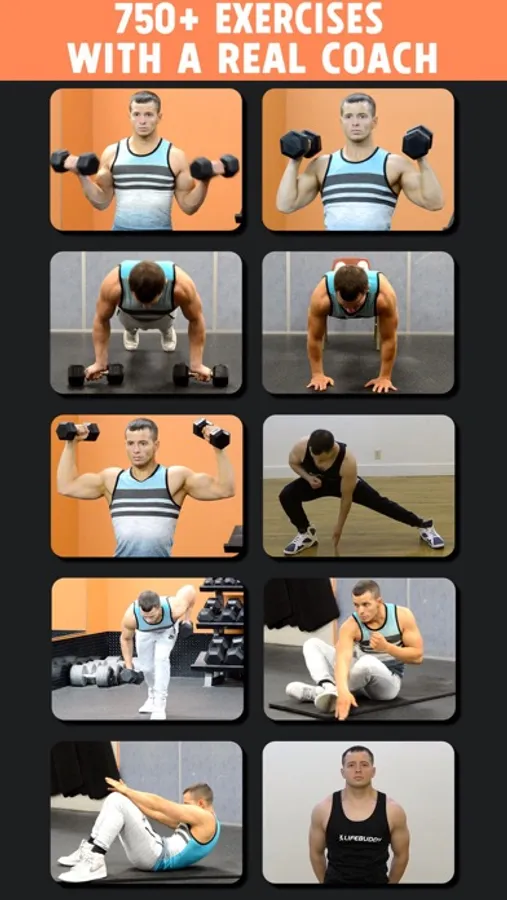 750+ EXERCISES WITH A REAL COACH

LIFEBUDDY