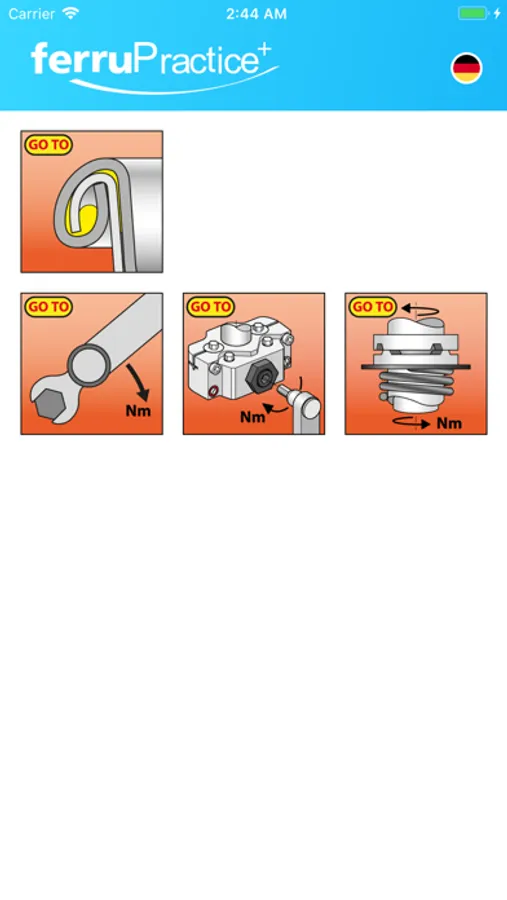 Carrier
2:44 AM

ferruPractice+

GO TO

GO TO

Nm

GO TO

Nm

GO TO

Nm