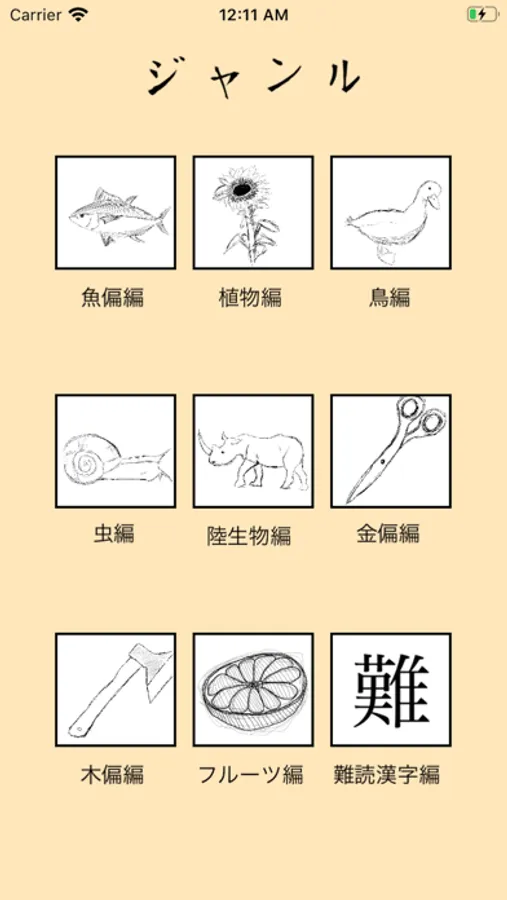 Carrier 12:11 AM

ジャンル

魚偏編

植物編

鳥編

虫編

陸生物編

金偏編

木偏編

フルーツ編

難

難読漢字編