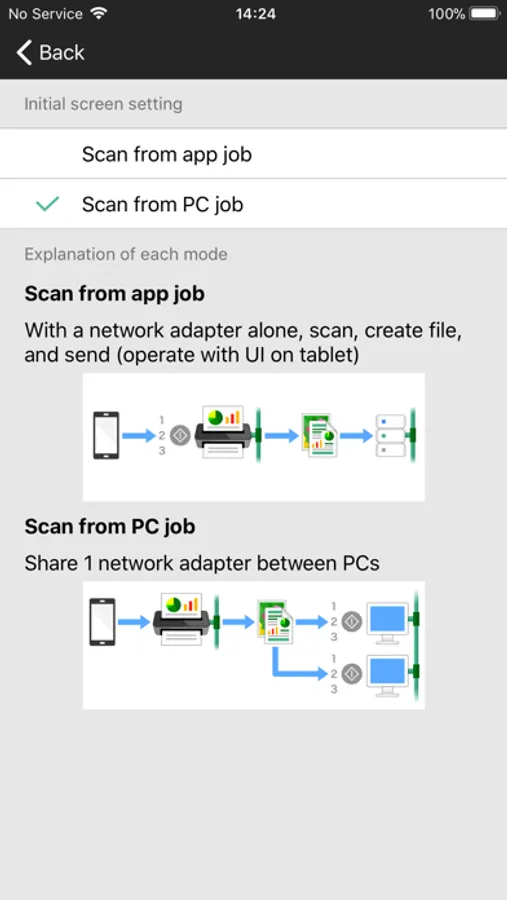 No Service 14:24 100%

Back

Initial screen setting

Scan from app job

Scan from PC job

Explanation of each mode

**Scan from app job**

With a network adapter alone, scan, create file, and send (operate with UI on tablet)

1
2
3

**Scan from PC job**

Share 1 network adapter between PCs

1
2
3

1
2
3