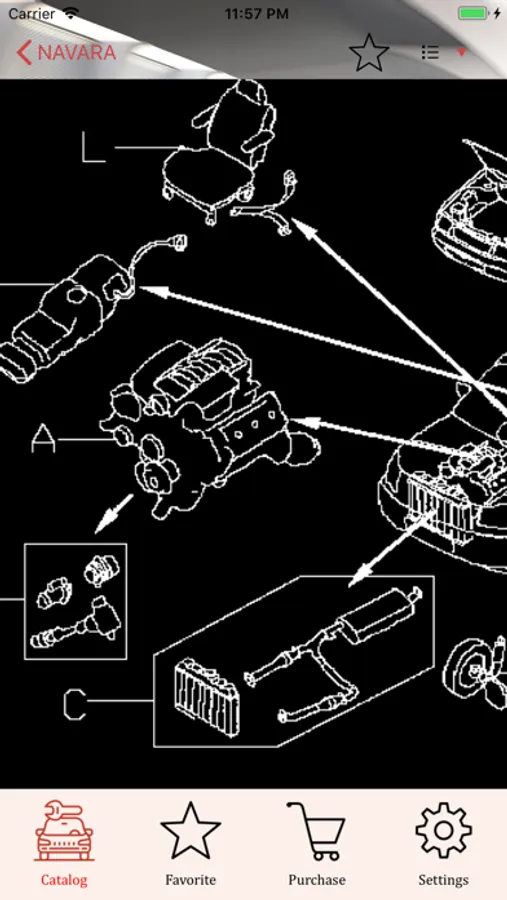 Carrier
11:57 PM
NAVARA

L
A
C

Catalog
Favorite
Purchase
Settings