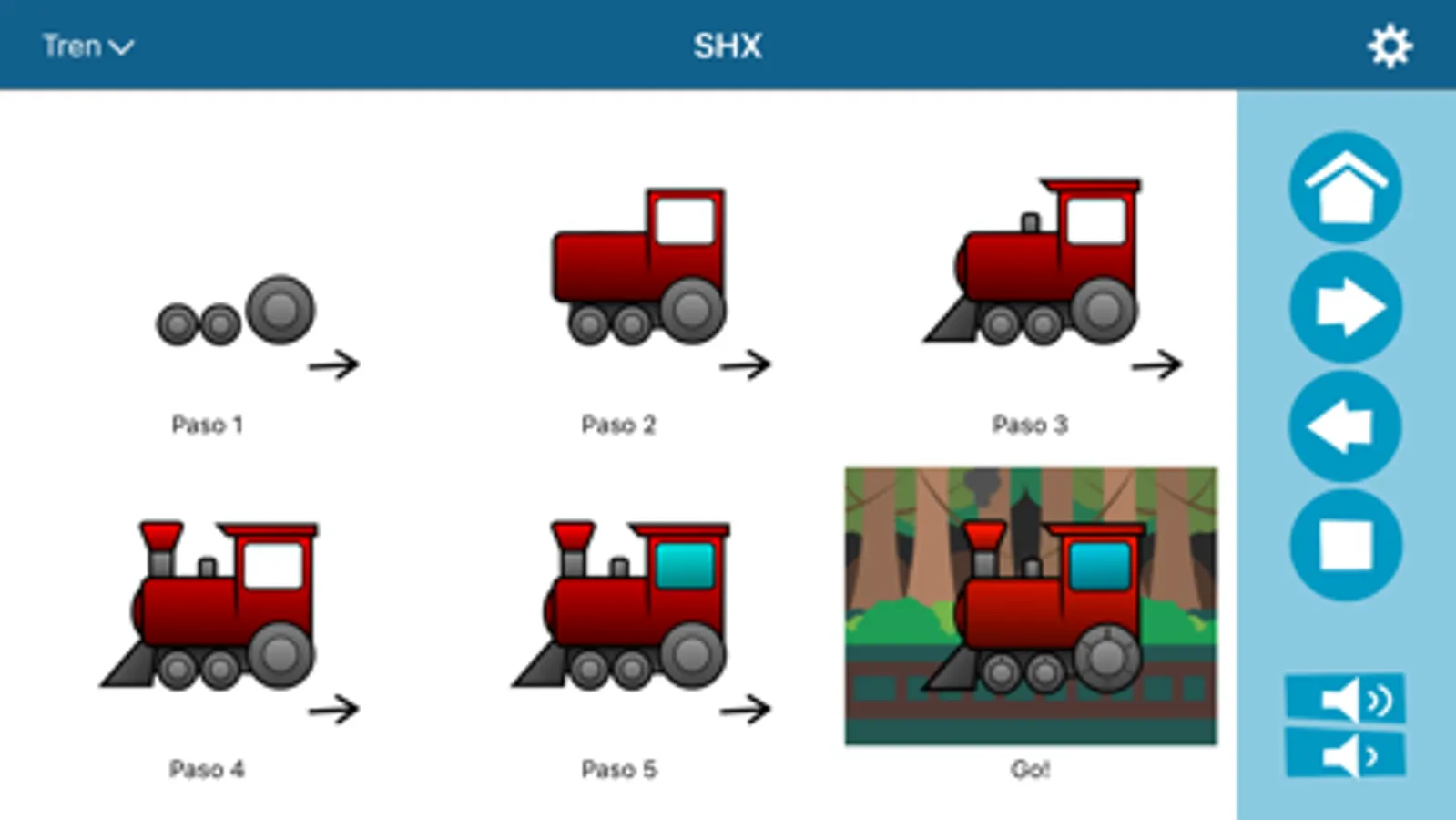 Tren
SHX

Paso 1

Paso 2

Paso 3

Paso 4

Paso 5

Go!