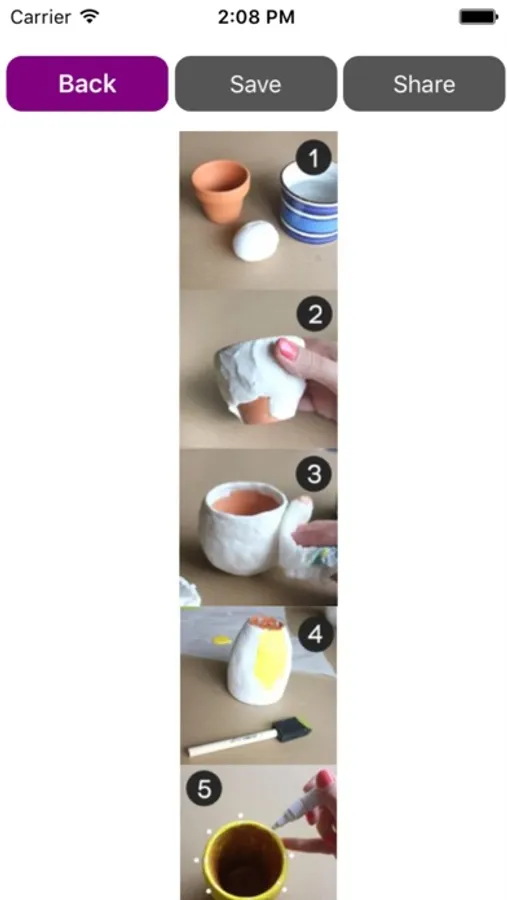 Carrier 2:08 PM

Back Save Share

1

2

3

4

5