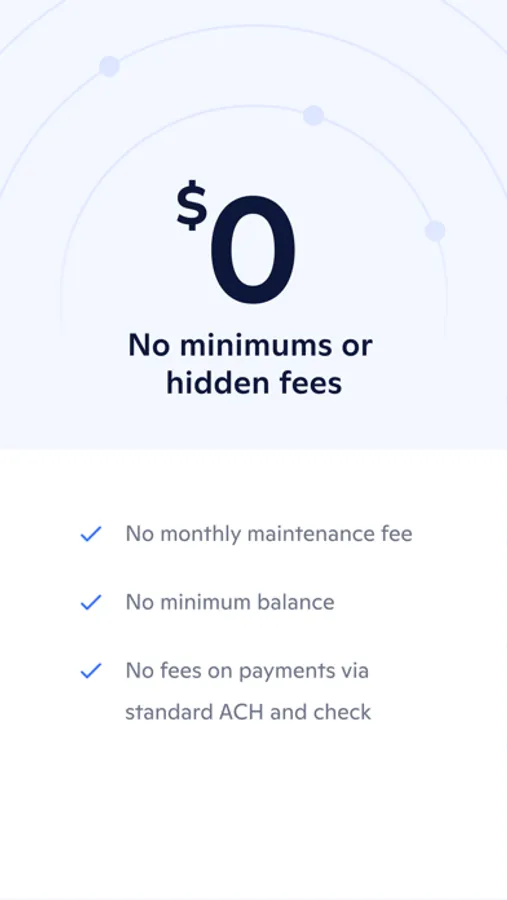 $0

No minimums or hidden fees

✓ No monthly maintenance fee

✓ No minimum balance

✓ No fees on payments via standard ACH and check