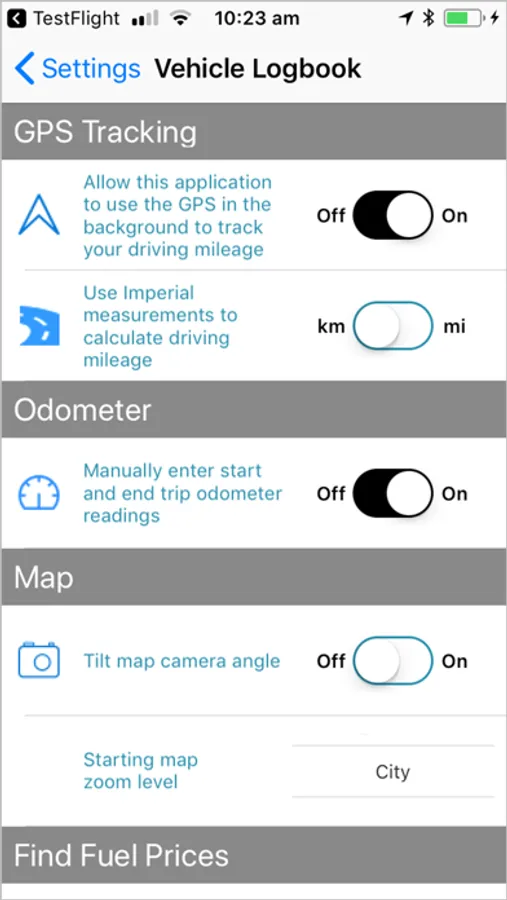 TestFlight 10:23 am

Settings Vehicle Logbook

GPS Tracking

Allow this application to use the GPS in the background to track your driving mileage

Off On

Use Imperial measurements to calculate driving mileage

km mi

Odometer

Manually enter start and end trip odometer readings

Off On

Map

Tilt map camera angle

Off On

Starting map zoom level

City

Find Fuel Prices