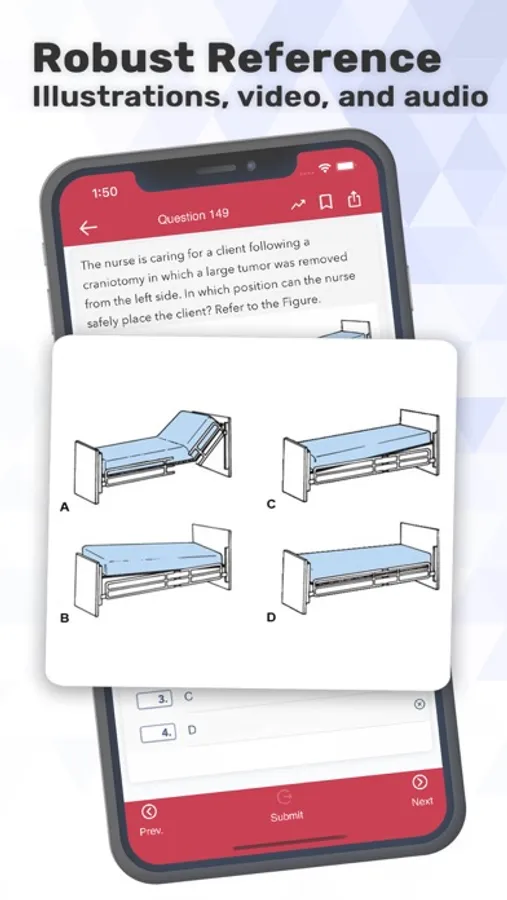 Robust Reference
Illustrations, video, and audio

1:50

Question 149

The nurse is caring for a client following a craniotomy in which a large tumor was removed from the left side. In which position can the nurse safely place the client? Refer to the Figure.

A

C

B

D

3. C

4. D

Prev.

Submit

Next