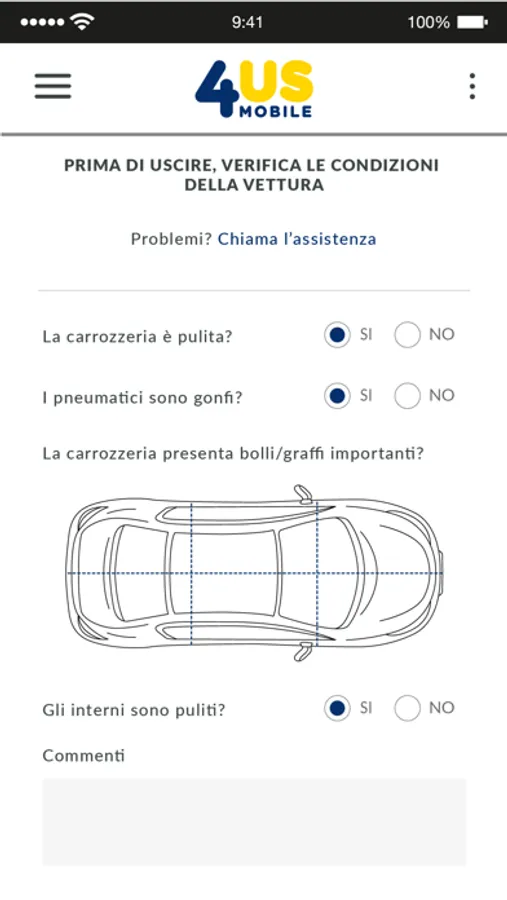 9:41
100%

4US
MOBILE

PRIMA DI USCIRE, VERIFICA LE CONDIZIONI DELLA VETTURA

Problemi? Chiama l'assistenza

La carrozzeria è pulita? SI NO

I pneumatici sono gonfi? SI NO

La carrozzeria presenta bolli/graffi importanti?

Gli interni sono puliti? SI NO

Commenti