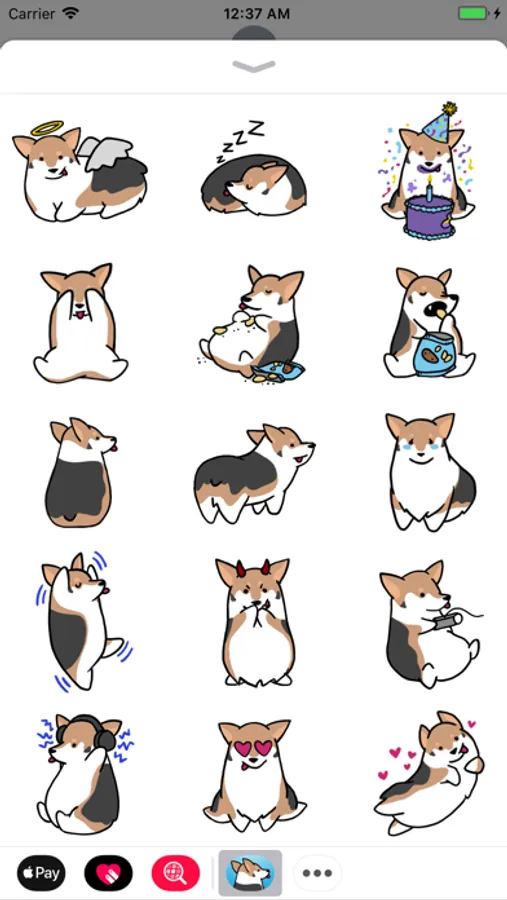 Carrier 12:37 AM

ZZZ

Pay