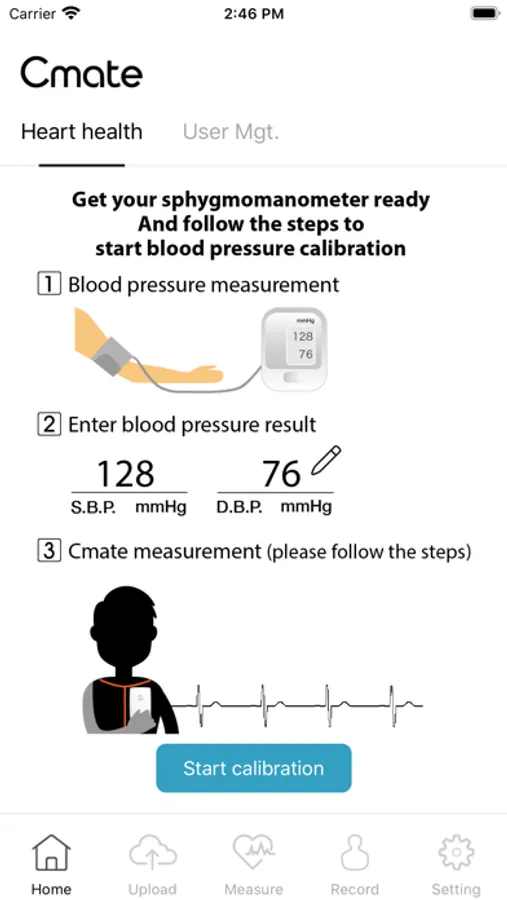 Carrier 2:46 PM

Cmate

Heart health User Mgt.

Get your sphygmomanometer ready
And follow the steps to
start blood pressure calibration

1 Blood pressure measurement

mmHg
128
76

2 Enter blood pressure result

128
S.B.P. mmHg

76
D.B.P. mmHg

3 Cmate measurement (please follow the steps)

Start calibration

Home Upload Measure Record Setting