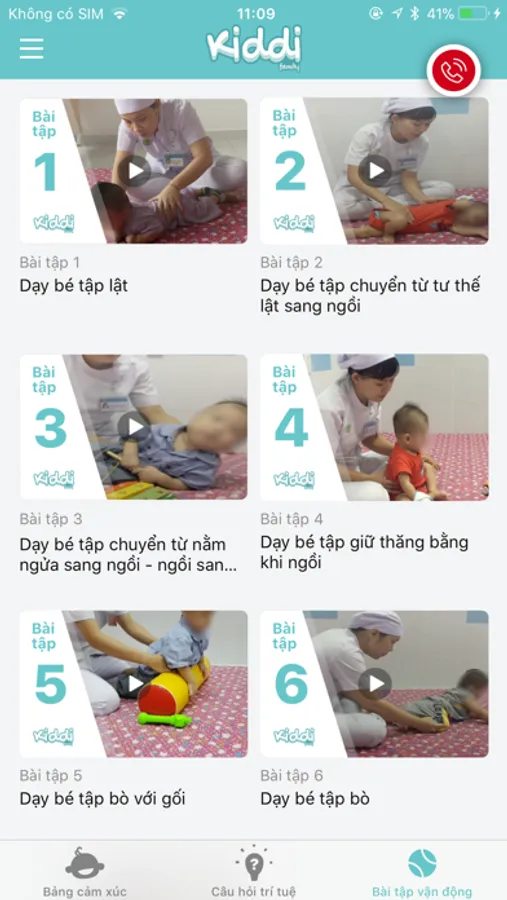 Không có SIM 11:09 41%

Kiddi family

Bài tập 1 Kiddi

Bài tập 1
Dạy bé tập lật

Bài tập 2 Kiddi

Bài tập 2
Dạy bé tập chuyển từ tư thế lật sang ngồi

Bài tập 3 Kiddi

Bài tập 3
Dạy bé tập chuyển từ nằm ngửa sang ngồi - ngồi san...

Bài tập 4 Kiddi

Bài tập 4
Dạy bé tập giữ thăng bằng khi ngồi

Bài tập 5 Kiddi

Bài tập 5
Dạy bé tập bò với gối

Bài tập 6 Kiddi

Bài tập 6
Dạy bé tập bò

Bảng cảm xúc
Câu hỏi trí tuệ
Bài tập vận động