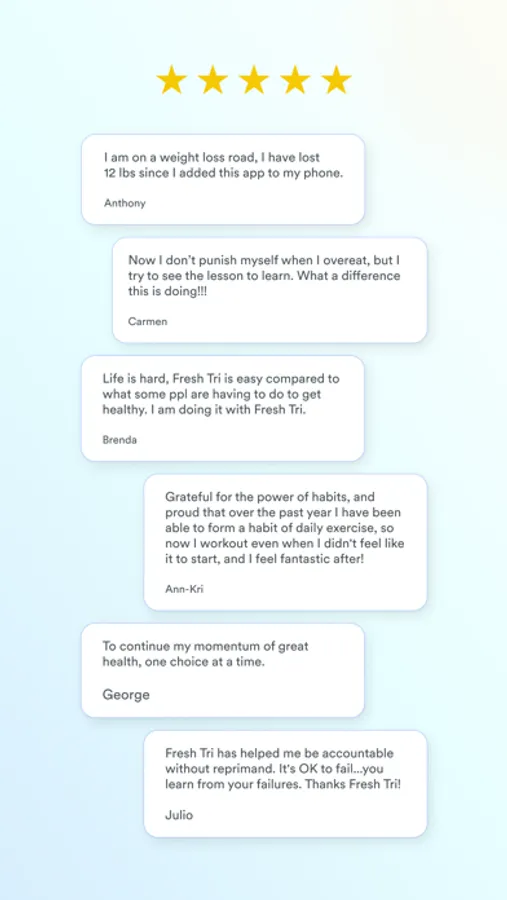 I am on a weight loss road, I have lost 12 lbs since I added this app to my phone.

Anthony

Now I don't punish myself when I overeat, but I try to see the lesson to learn. What a difference this is doing!!!

Carmen

Life is hard, Fresh Tri is easy compared to what some ppl are having to do to get healthy. I am doing it with Fresh Tri.

Brenda

Grateful for the power of habits, and proud that over the past year I have been able to form a habit of daily exercise, so now I workout even when I didn't feel like it to start, and I feel fantastic after!

Ann-Kri

To continue my momentum of great health, one choice at a time.

George

Fresh Tri has helped me be accountable without reprimand. It's OK to fail...you learn from your failures. Thanks Fresh Tri!

Julio