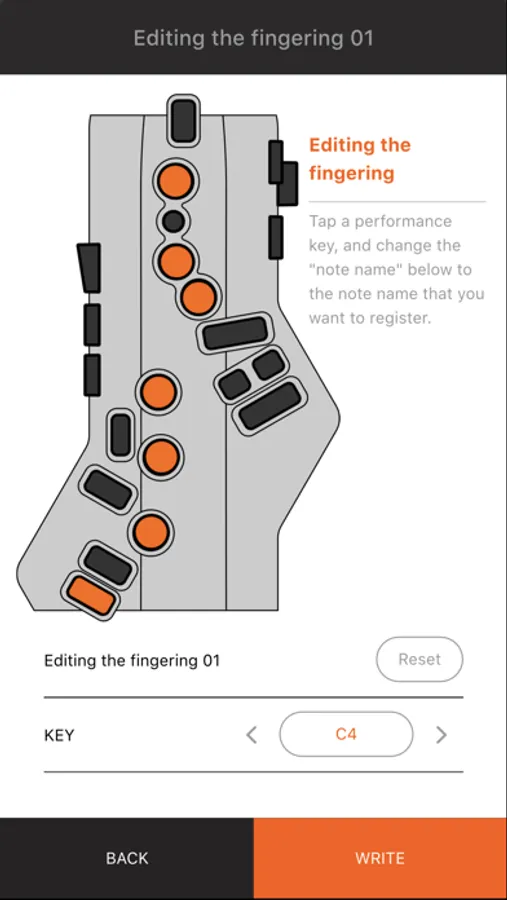 Editing the fingering 01

Editing the fingering

Tap a performance key, and change the "note name" below to the note name that you want to register.

Editing the fingering 01

Reset

KEY

<

C4

>

BACK

WRITE