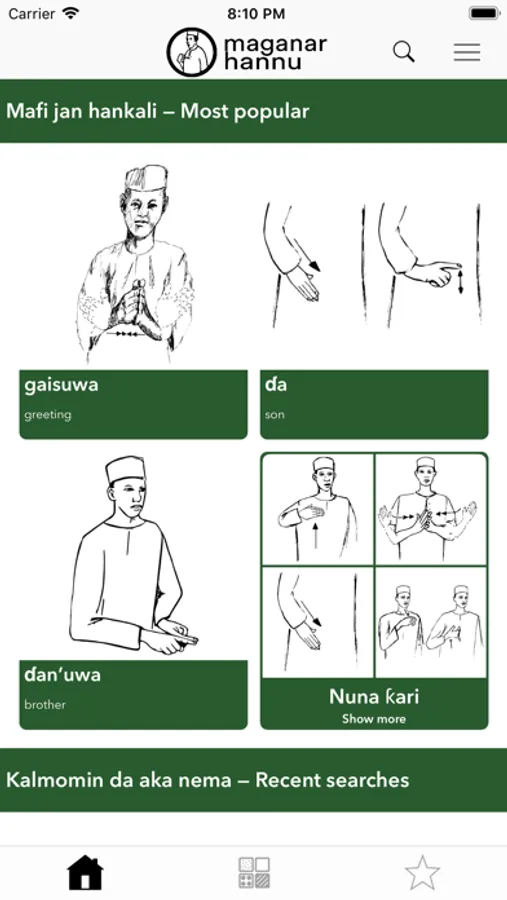 Carrier 8:10 PM

maganar hannu

Mafi jan hankali – Most popular

gaisuwa
greeting

ɗa
son

ɗan'uwa
brother

Nuna ƙari
Show more

Kalmomin da aka nema – Recent searches