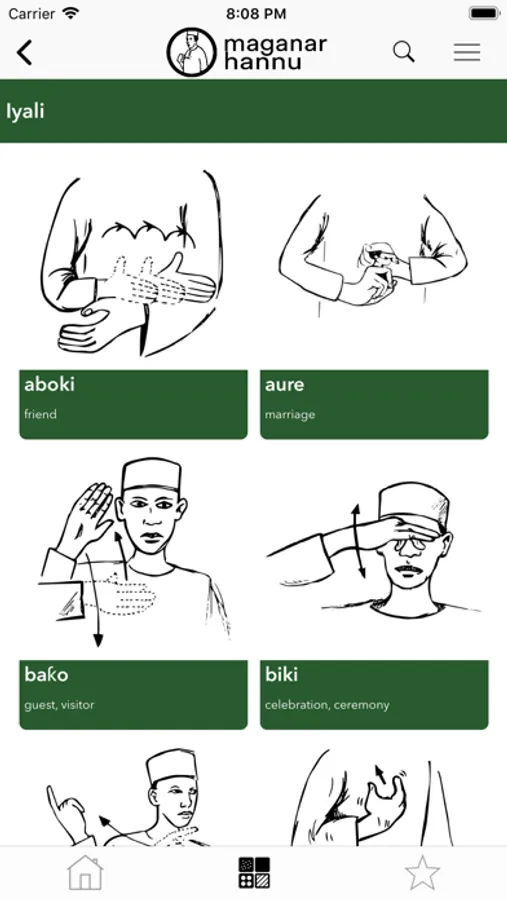 Carrier 8:08 PM

maganar hannu

Iyali

aboki
friend

aure
marriage

baƙo
guest, visitor

biki
celebration, ceremony