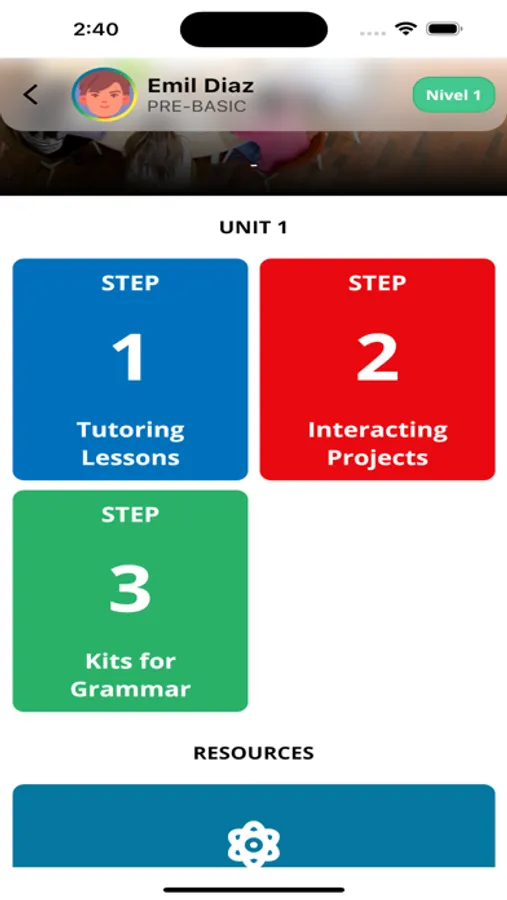 2:40

Emil Diaz
PRE-BASIC

Nivel 1

UNIT 1

STEP
1
Tutoring Lessons

STEP
2
Interacting Projects

STEP
3
Kits for Grammar

RESOURCES